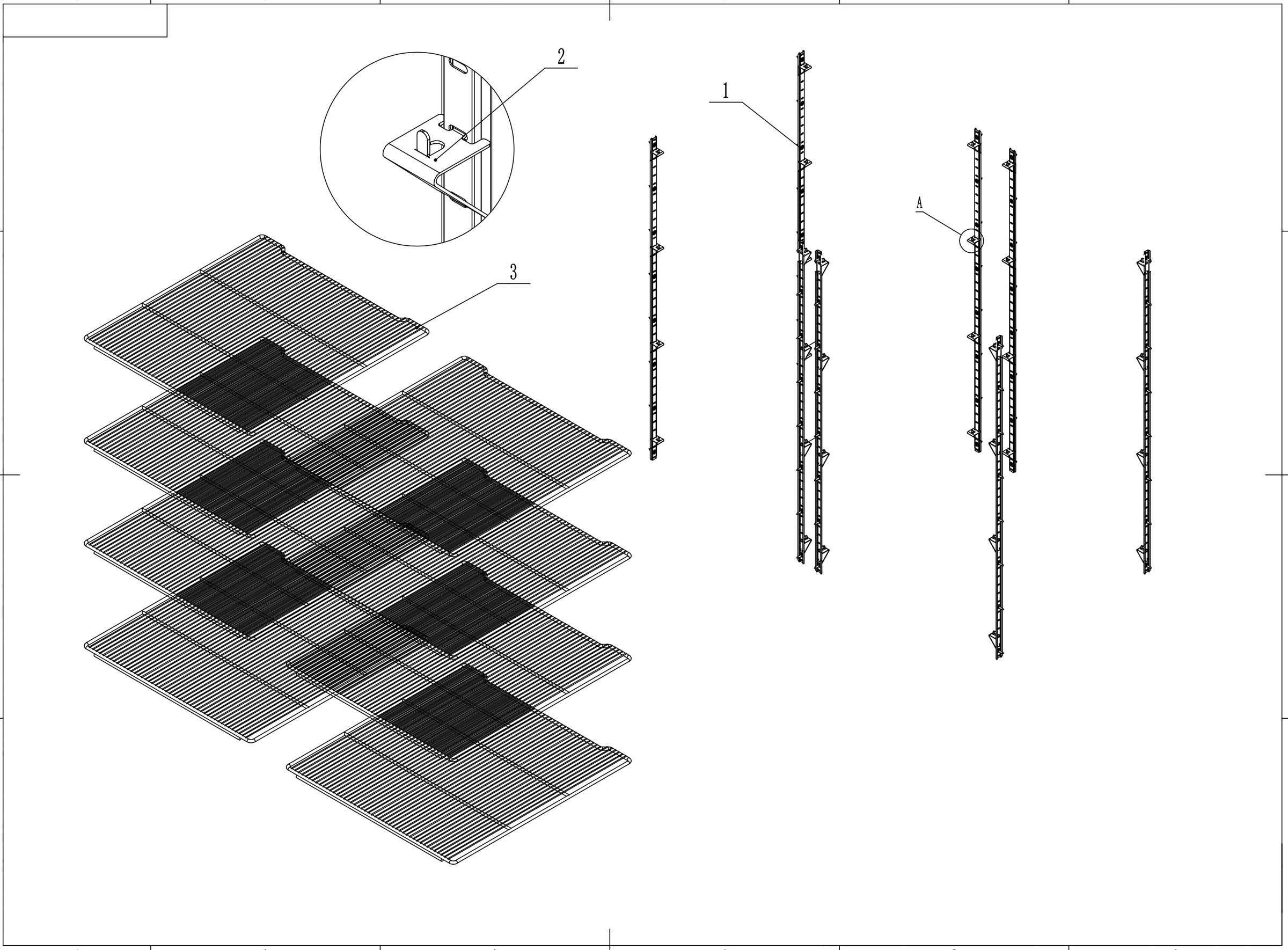 2

1

A

3